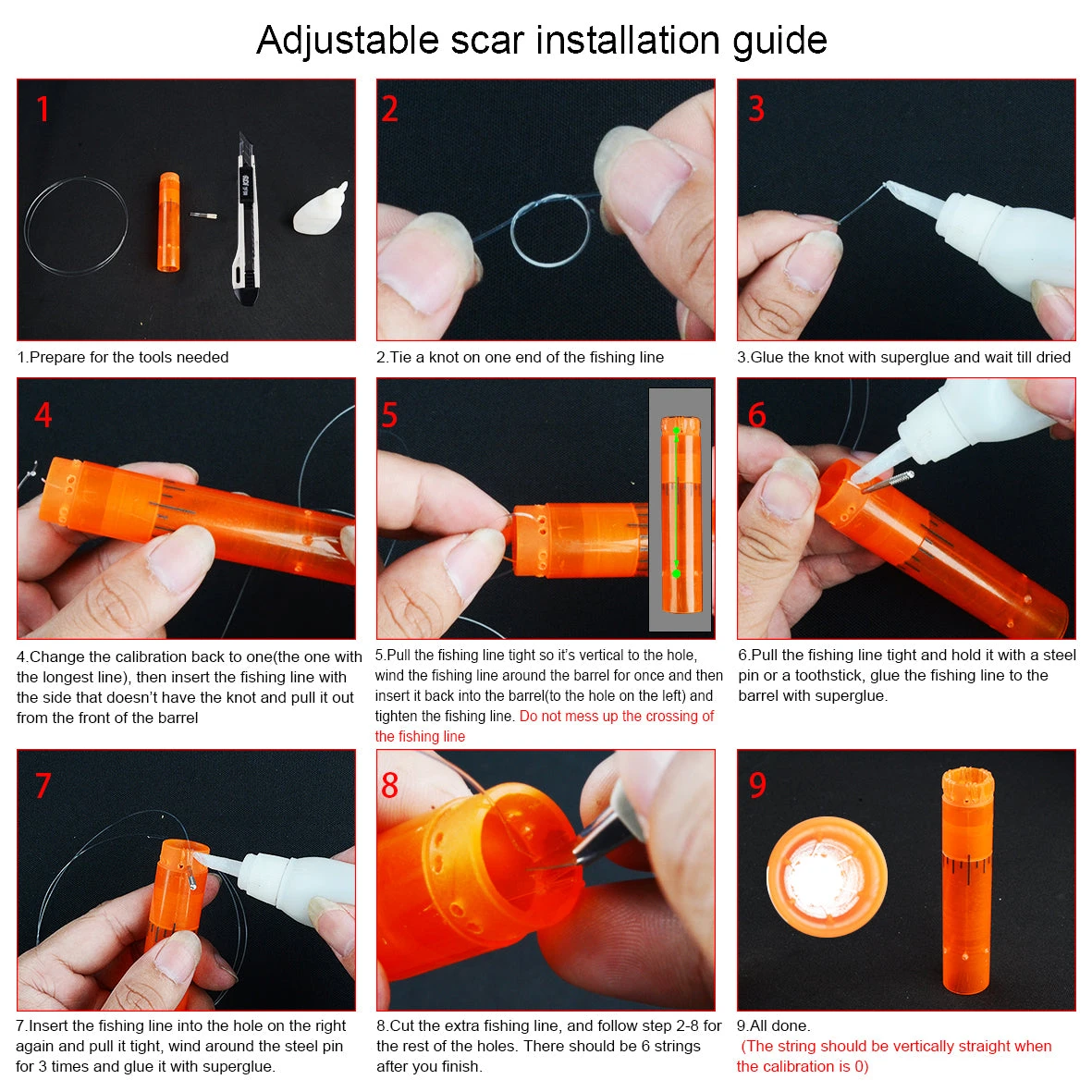 Adjustable scar installation guide

1

1.Prepare for the tools needed

2

2.Tie a knot on one end of the fishing line

3

3.Glue the knot with superglue and wait till dried

4

4.Change the calibration back to one(the one with the longest line), then insert the fishing line with the side that doesn't have the knot and pull it out from the front of the barrel

5

5.Pull the fishing line tight so it's vertical to the hole, wind the fishing line around the barrel for once and then insert it back into the barrel(to the hole on the left) and tighten the fishing line. Do not mess up the crossing of the fishing line

6

6.Pull the fishing line tight and hold it with a steel pin or a toothstick, glue the fishing line to the barrel with superglue.

7

7.Insert the fishing line into the hole on the right again and pull it tight, wind around the steel pin for 3 times and glue it with superglue.

8

8.Cut the extra fishing line, and follow step 2-8 for the rest of the holes. There should be 6 strings after you finish.

9

9.All done.
(The string should be vertically straight when the calibration is 0)