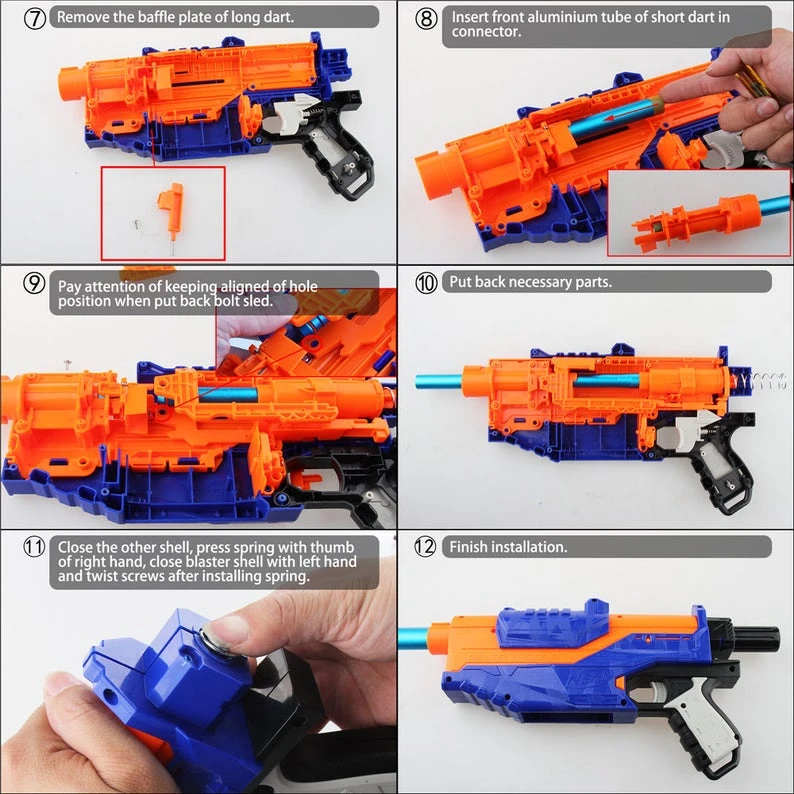 ⑦ Remove the baffle plate of long dart.

⑧ Insert front aluminium tube of short dart in connector.

⑨ Pay attention of keeping aligned of hole position when put back bolt sled.

⑩ Put back necessary parts.

⑪ Close the other shell, press spring with thumb of right hand, close blaster shell with left hand and twist screws after installing spring.

⑫ Finish installation.

NERF