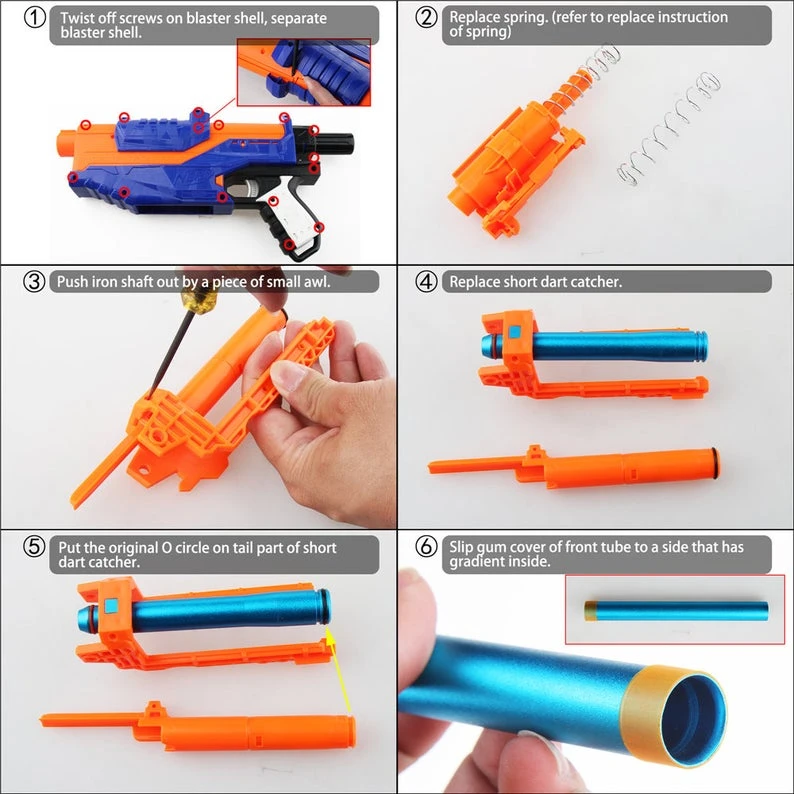 ① Twist off screws on blaster shell, separate blaster shell.

② Replace spring. (refer to replace instruction of spring)

③ Push iron shaft out by a piece of small awl.

④ Replace short dart catcher.

⑤ Put the original O circle on tail part of short dart catcher.

⑥ Slip gum cover of front tube to a side that has gradient inside.